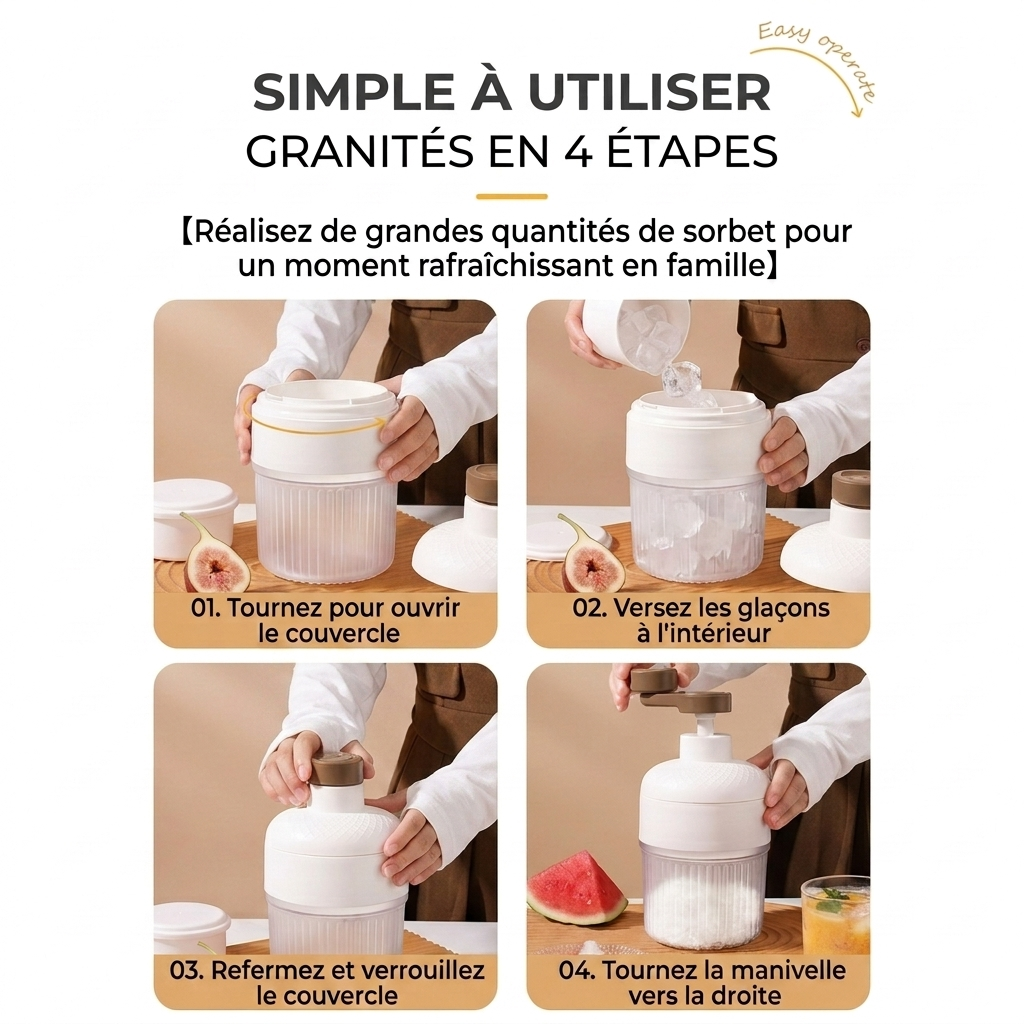 Easy operate

SIMPLE À UTILISER
GRANITÉS EN 4 ÉTAPES

【Réalisez de grandes quantités de sorbet pour un moment rafraîchissant en famille】

01. Tournez pour ouvrir le couvercle

02. Versez les glaçons à l'intérieur

03. Refermez et verrouillez le couvercle

04. Tournez la manivelle vers la droite